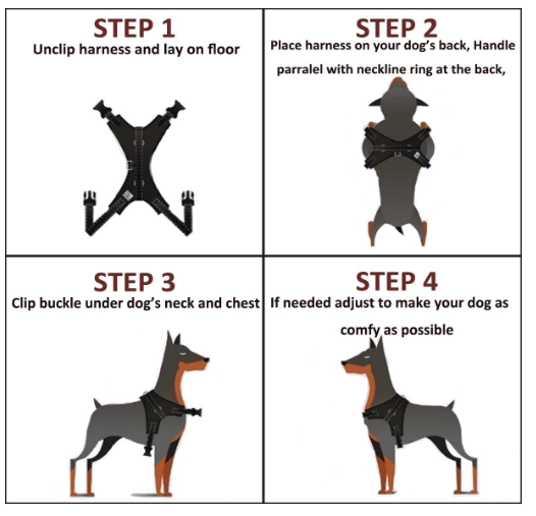 STEP 1
Unclip harness and lay on floor

STEP 2
Place harness on your dog's back, Handle parralel with neckline ring at the back,

STEP 3
Clip buckle under dog's neck and chest

STEP 4
If needed adjust to make your dog as comfy as possible